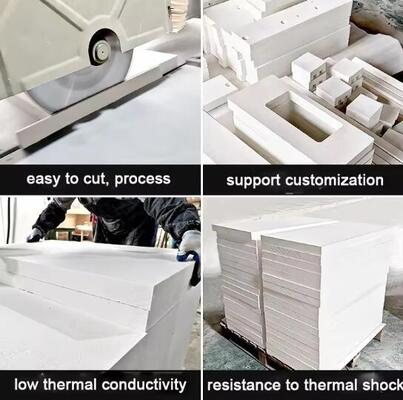 easy to cut, process

support customization

low thermal conductivity

resistance to thermal shock